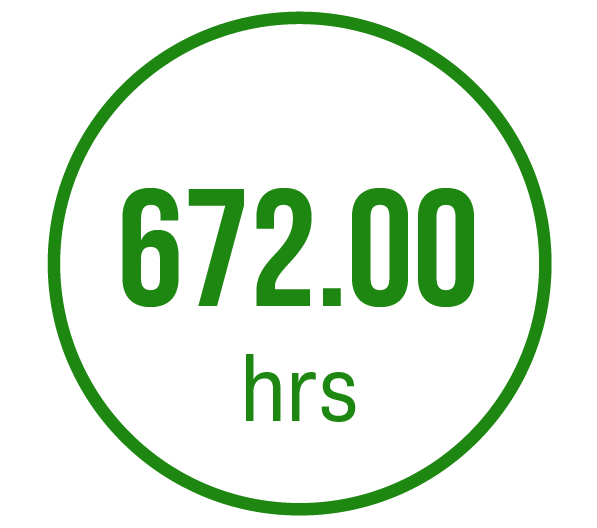 672.00
hrs