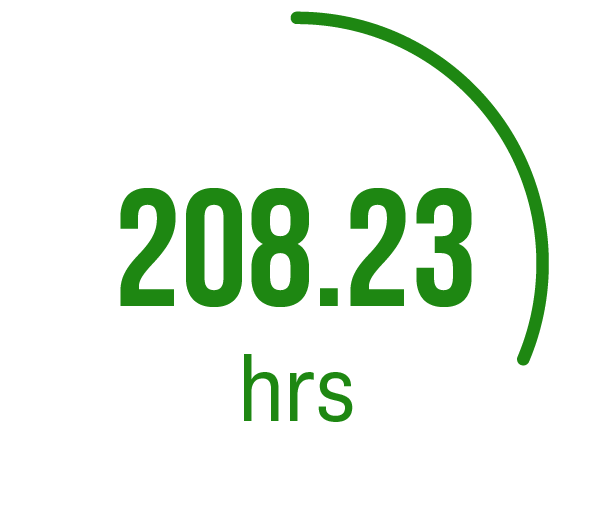 208.23
hrs